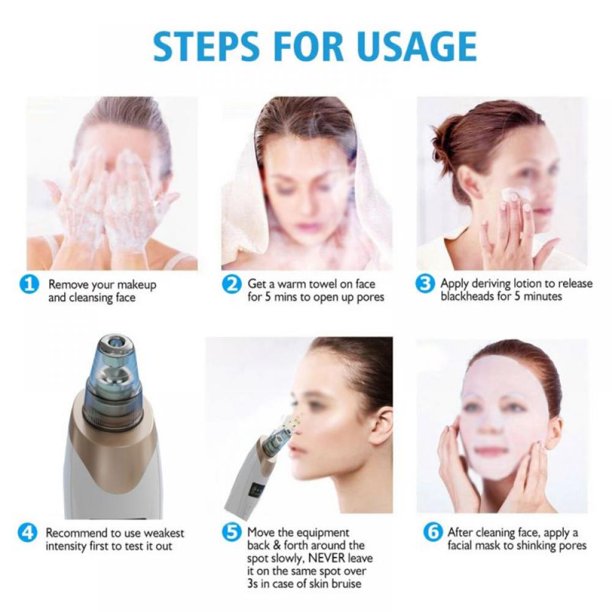 STEPS FOR USAGE

1 Remove your makeup and cleansing face

2 Get a warm towel on face for 5 mins to open up pores

3 Apply deriving lotion to release blackheads for 5 minutes

4 Recommend to use weakest intensity first to test it out

5 Move the equipment back & forth around the spot slowly, NEVER leave it on the same spot over 3s in case of skin bruise

6 After cleaning face, apply a facial mask to shinking pores